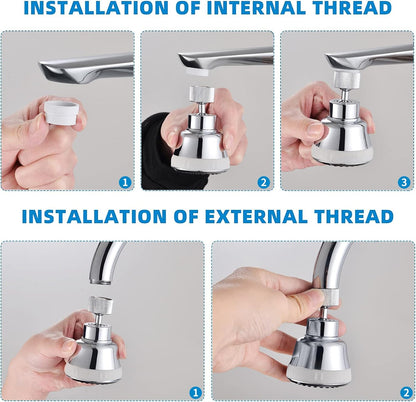 INSTALLATION OF INTERNAL THREAD

1

2

3

INSTALLATION OF EXTERNAL THREAD

1

2