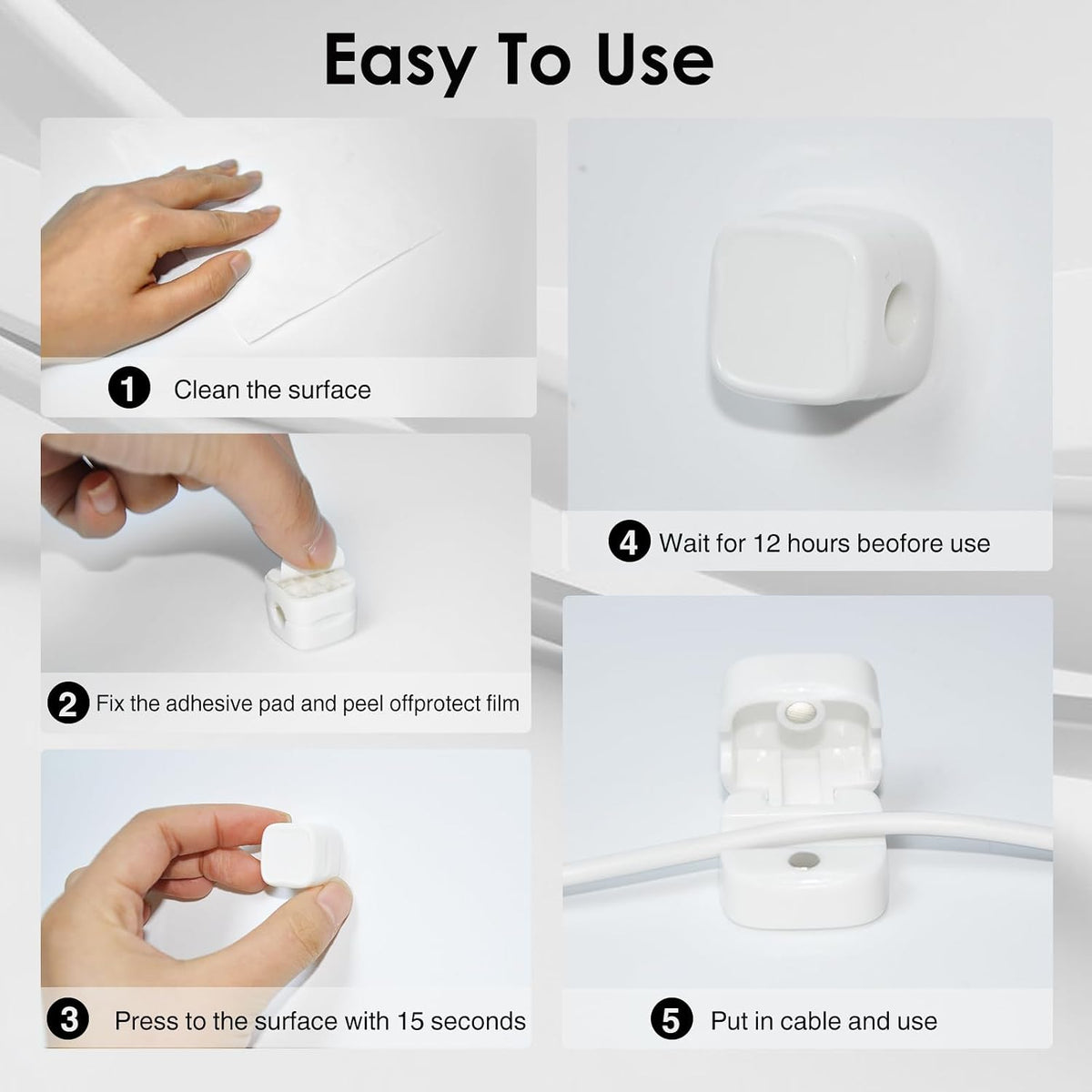 Easy To Use

1 Clean the surface

2 Fix the adhesive pad and peel offprotect film

3 Press to the surface with 15 seconds

4 Wait for 12 hours beofore use

5 Put in cable and use